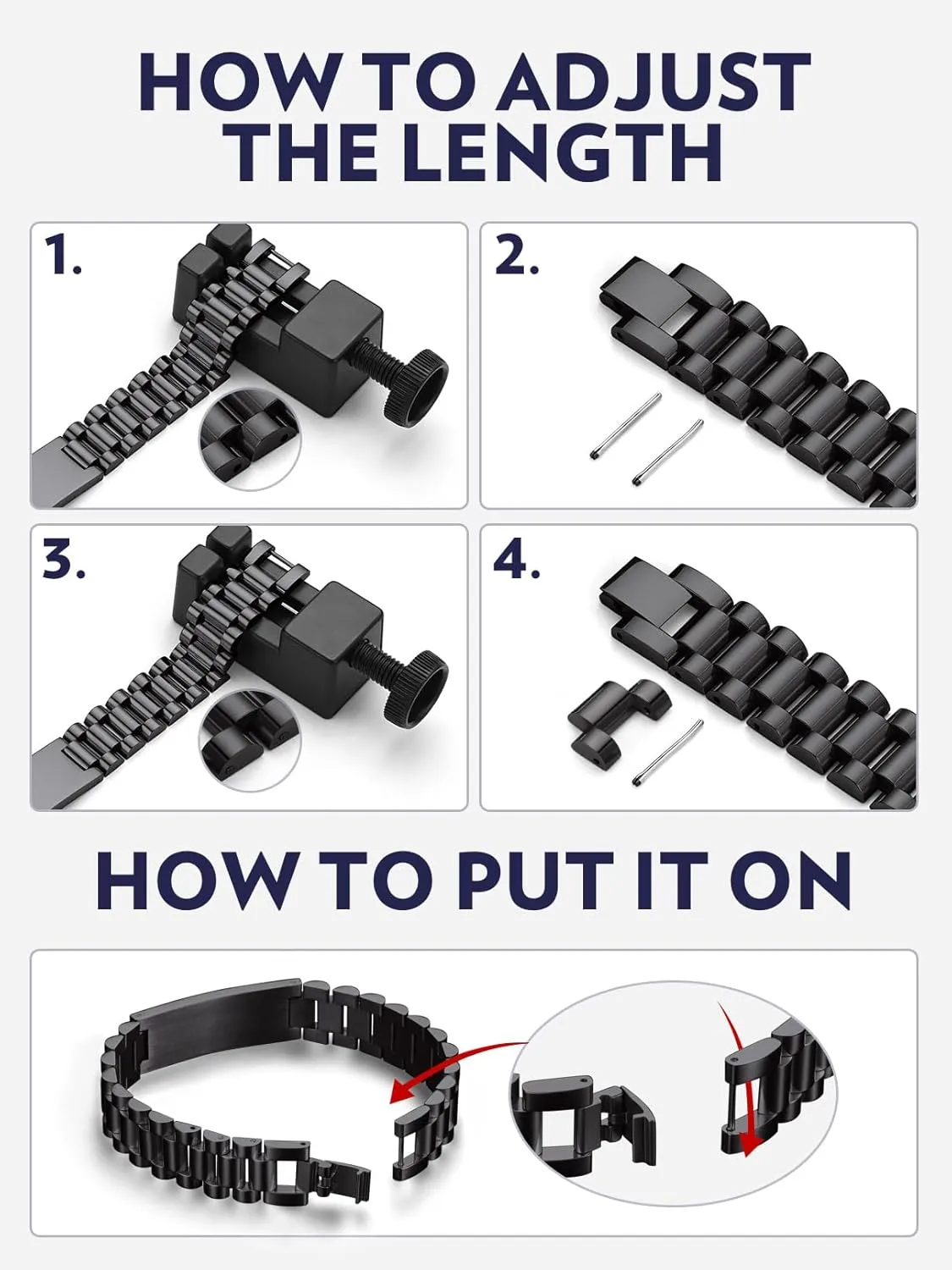 HOW TO ADJUST THE LENGTH

1.

2.

3.

4.

HOW TO PUT IT ON